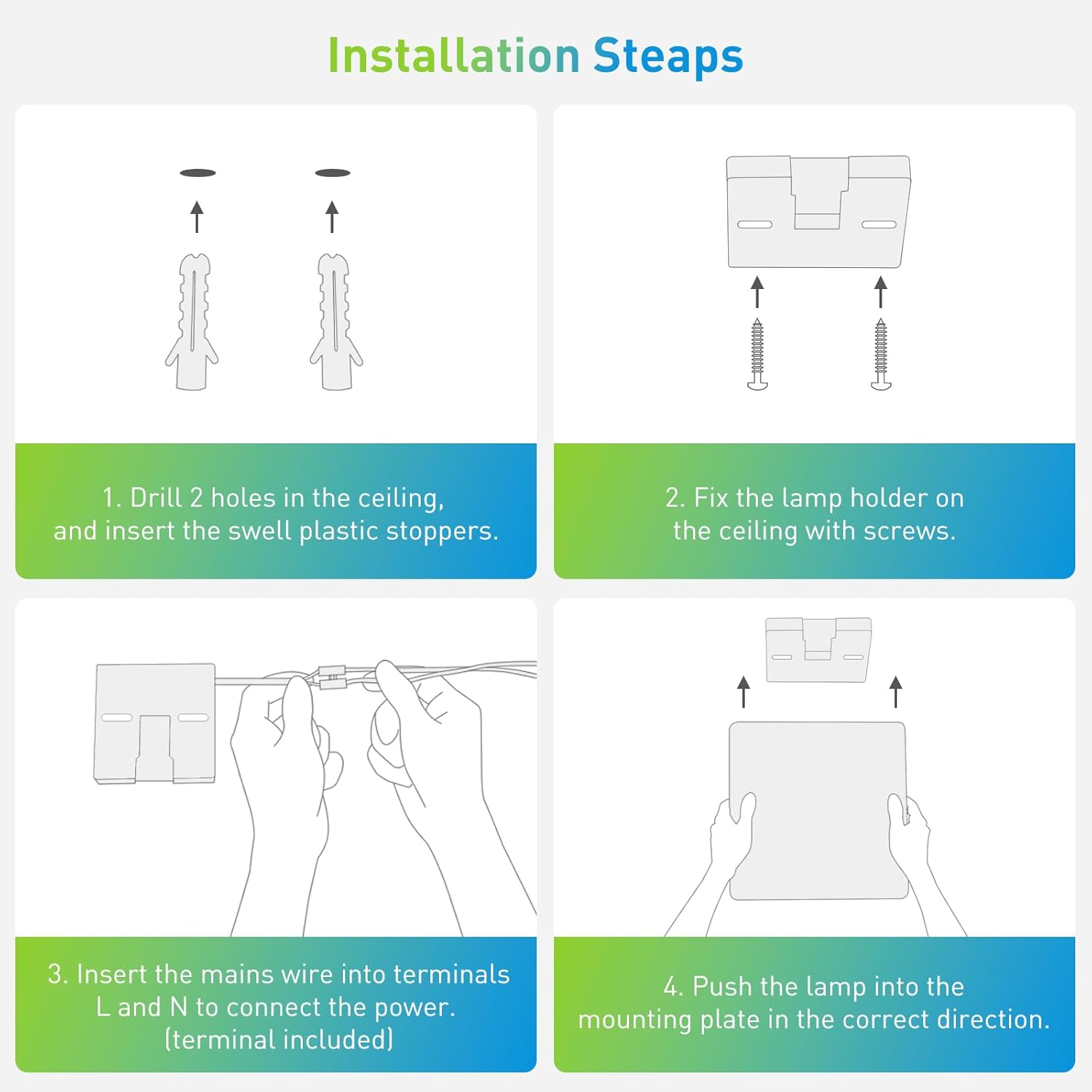 Installation Steaps

1. Drill 2 holes in the ceiling, and insert the swell plastic stoppers.

2. Fix the lamp holder on the ceiling with screws.

3. Insert the mains wire into terminals L and N to connect the power. (terminal included)

4. Push the lamp into the mounting plate in the correct direction.